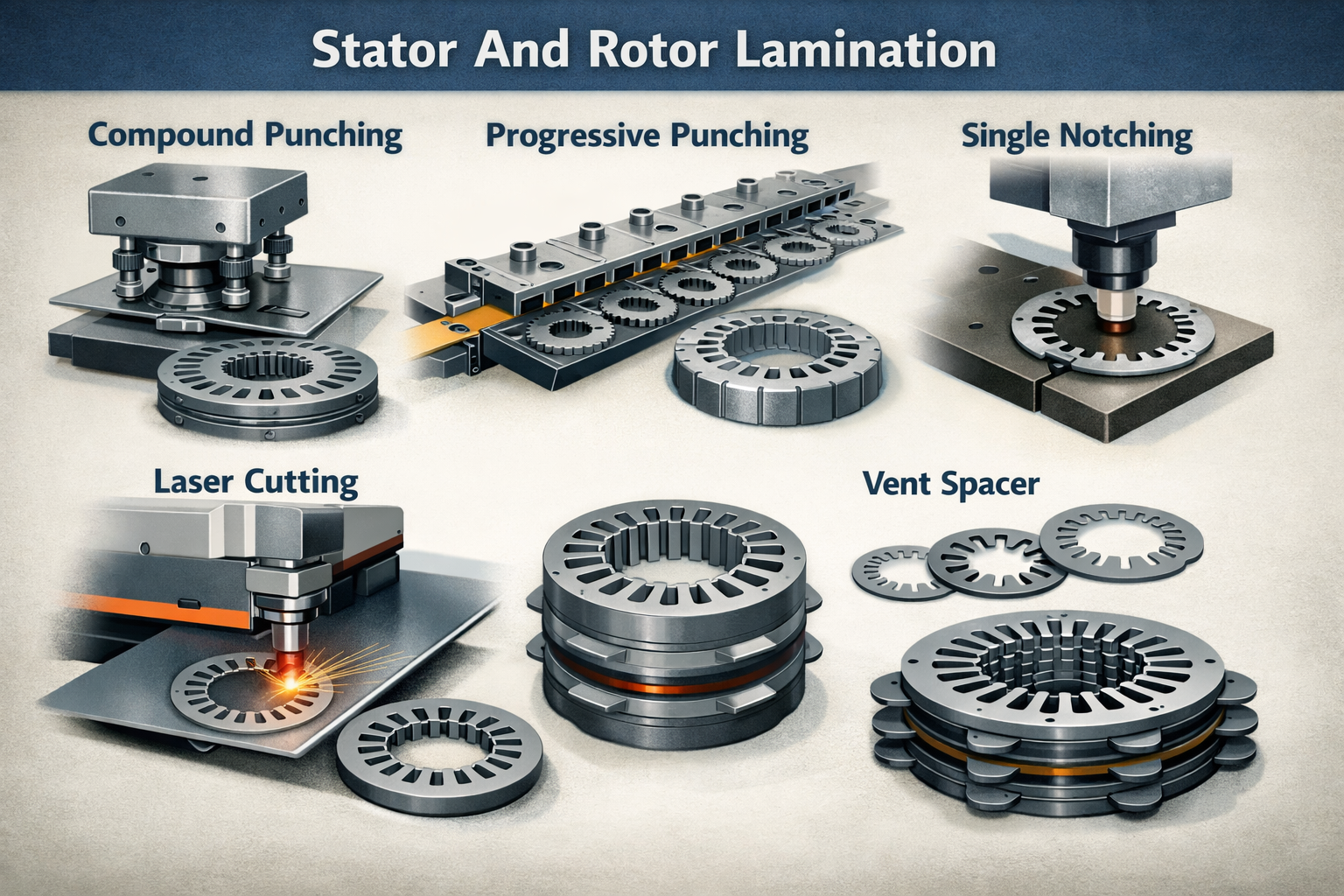 Stator And Rotor Lamination

Compound Punching

Progressive Punching

Single Notching

Laser Cutting

Vent Spacer